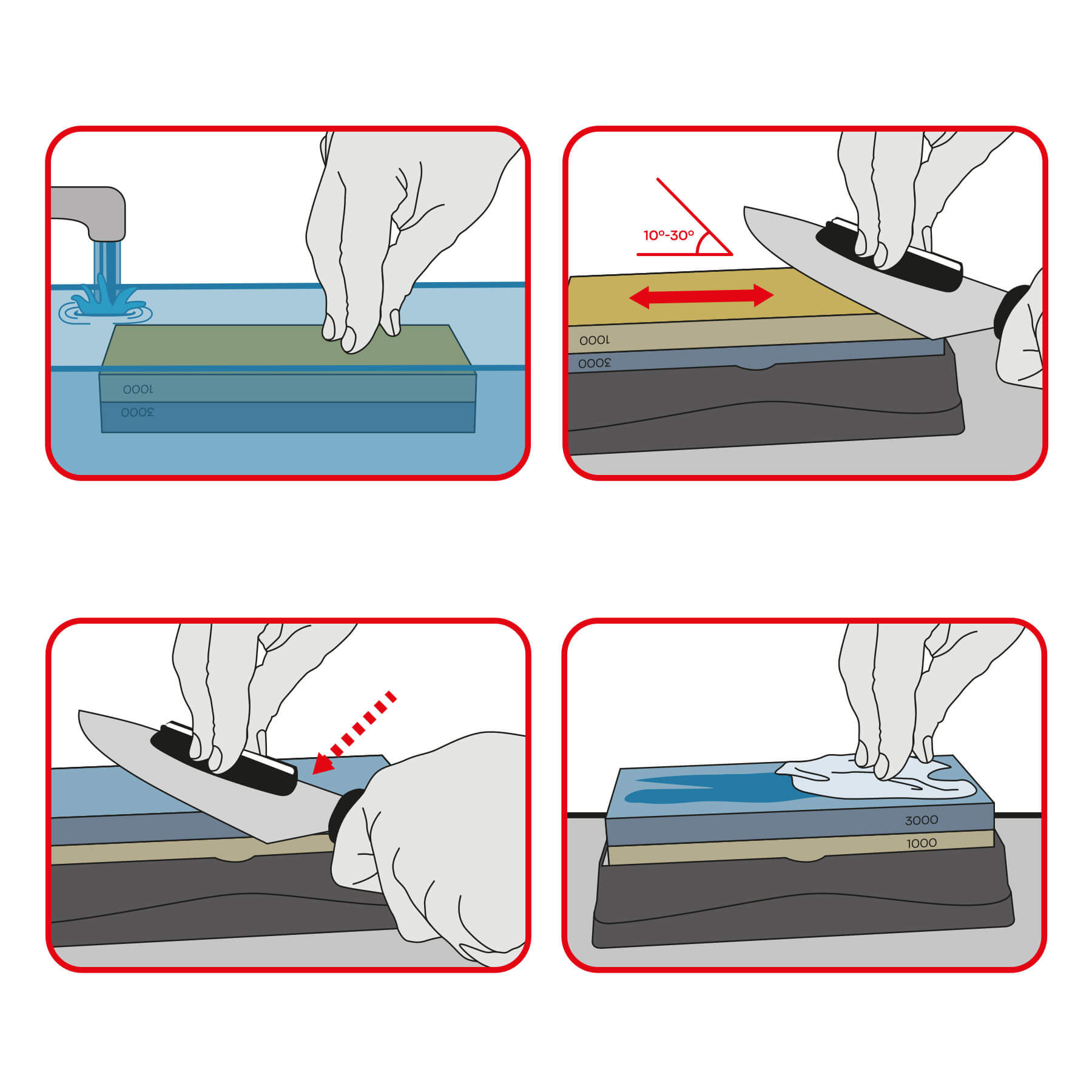 1000
3000

10°-30°
1000
3000

3000
1000